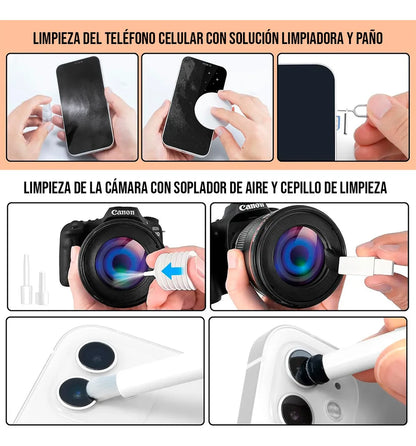 LIMPIEZA DEL TELÉFONO CELULAR CON SOLUCIÓN LIMPIADORA Y PAÑO

LIMPIEZA DE LA CÁMARA CON SOPLADOR DE AIRE Y CEPILLO DE LIMPIEZA

Canon

Canon