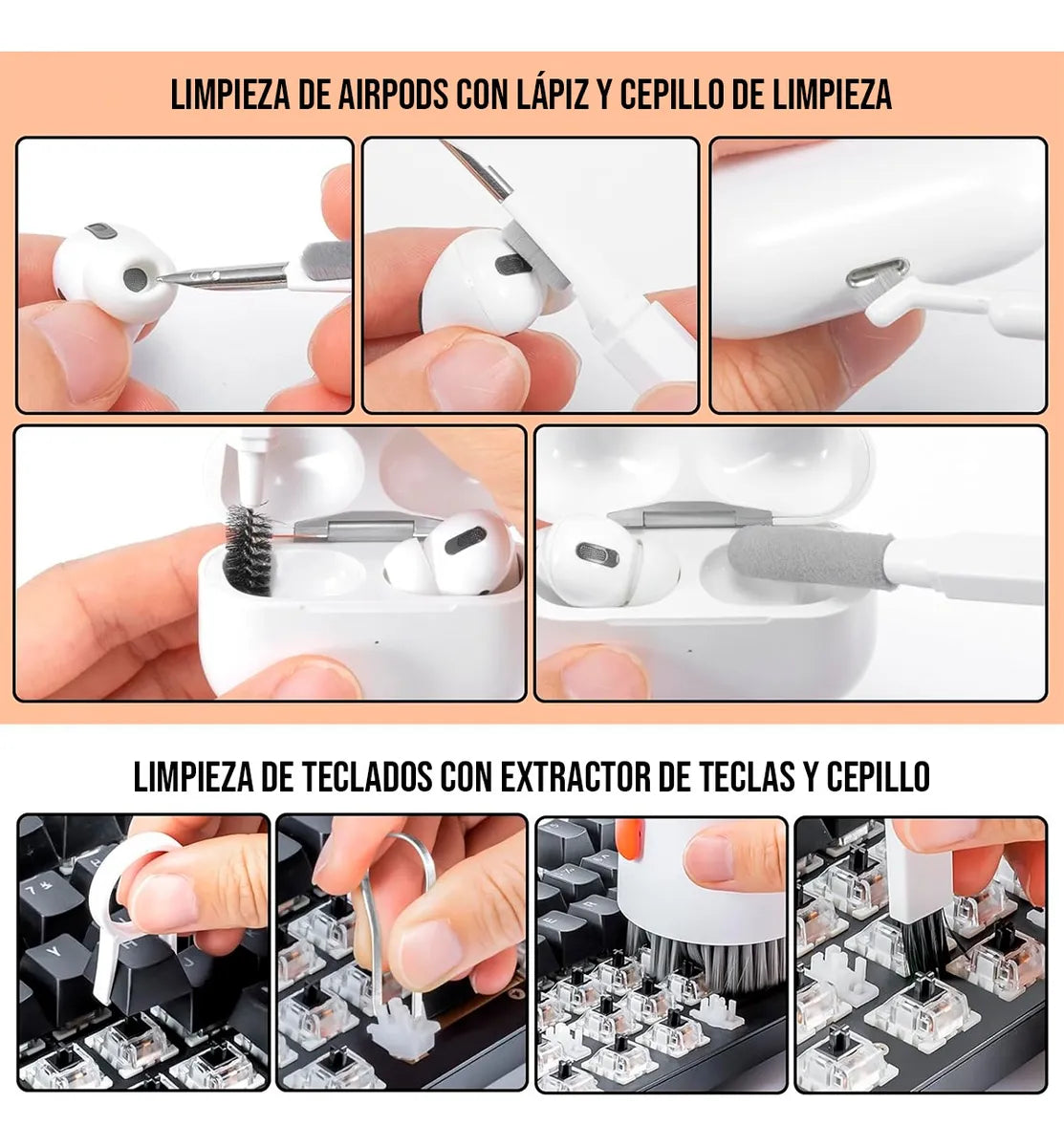 LIMPIEZA DE AIRPODS CON LÁPIZ Y CEPILLO DE LIMPIEZA

LIMPIEZA DE TECLADOS CON EXTRACTOR DE TECLAS Y CEPILLO